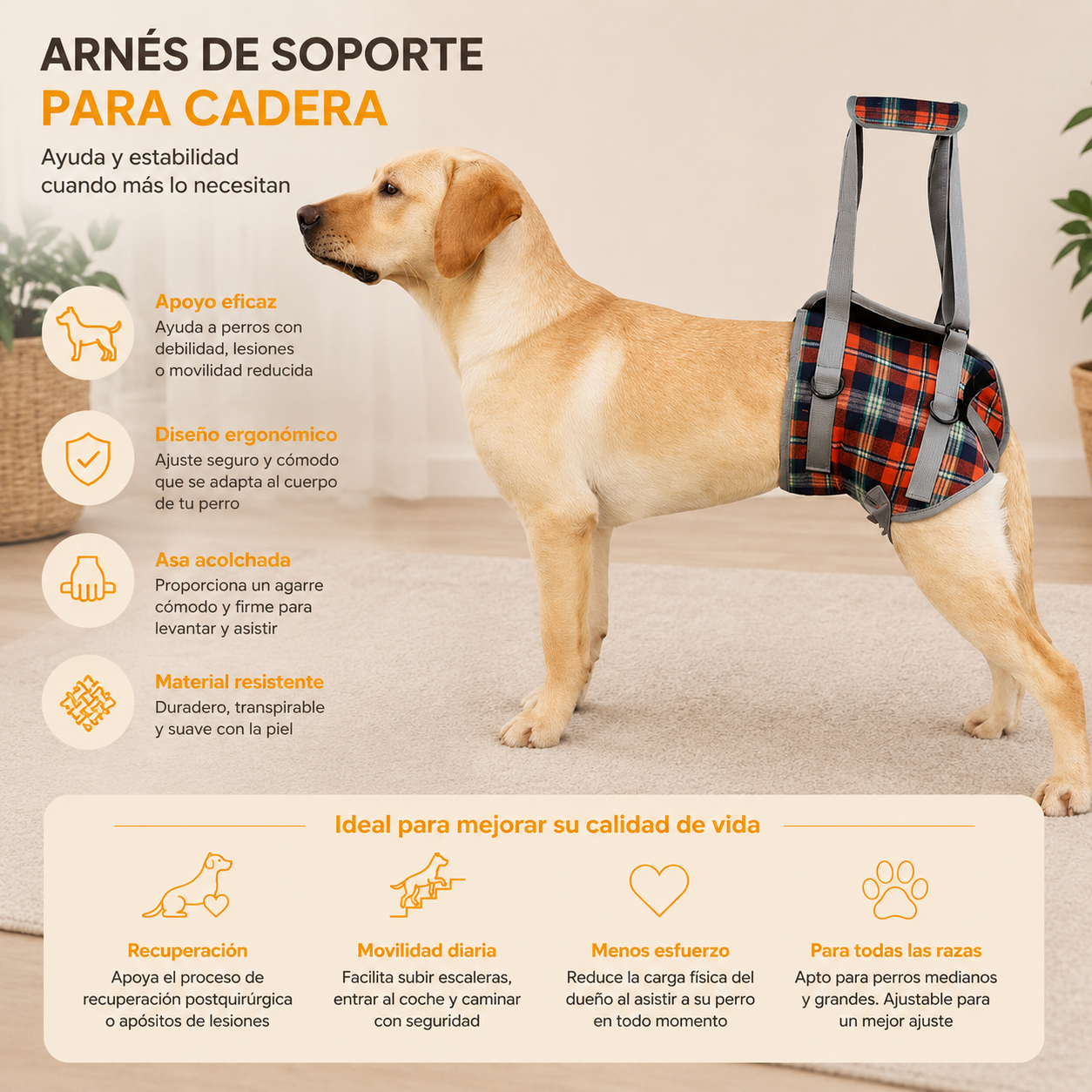 ARNÉS DE SOPORTE
PARA CADERA

Ayuda y estabilidad cuando más lo necesitan

Apoyo eficaz
Ayuda a perros con debilidad, lesiones o movilidad reducida

Diseño ergonómico
Ajuste seguro y cómodo que se adapta al cuerpo de tu perro

Asa acolchada
Proporciona un agarre cómodo y firme para levantar y asistir

Material resistente
Duradero, transpirable y suave con la piel

Ideal para mejorar su calidad de vida

Recuperación
Apoya el proceso de recuperación postquirúrgica o apósitos de lesiones

Movilidad diaria
Facilita subir escaleras, entrar al coche y caminar con seguridad

Menos esfuerzo
Reduce la carga física del dueño al asistir a su perro en todo momento

Para todas las razas
Apto para perros medianos y grandes. Ajustable para un mejor ajuste