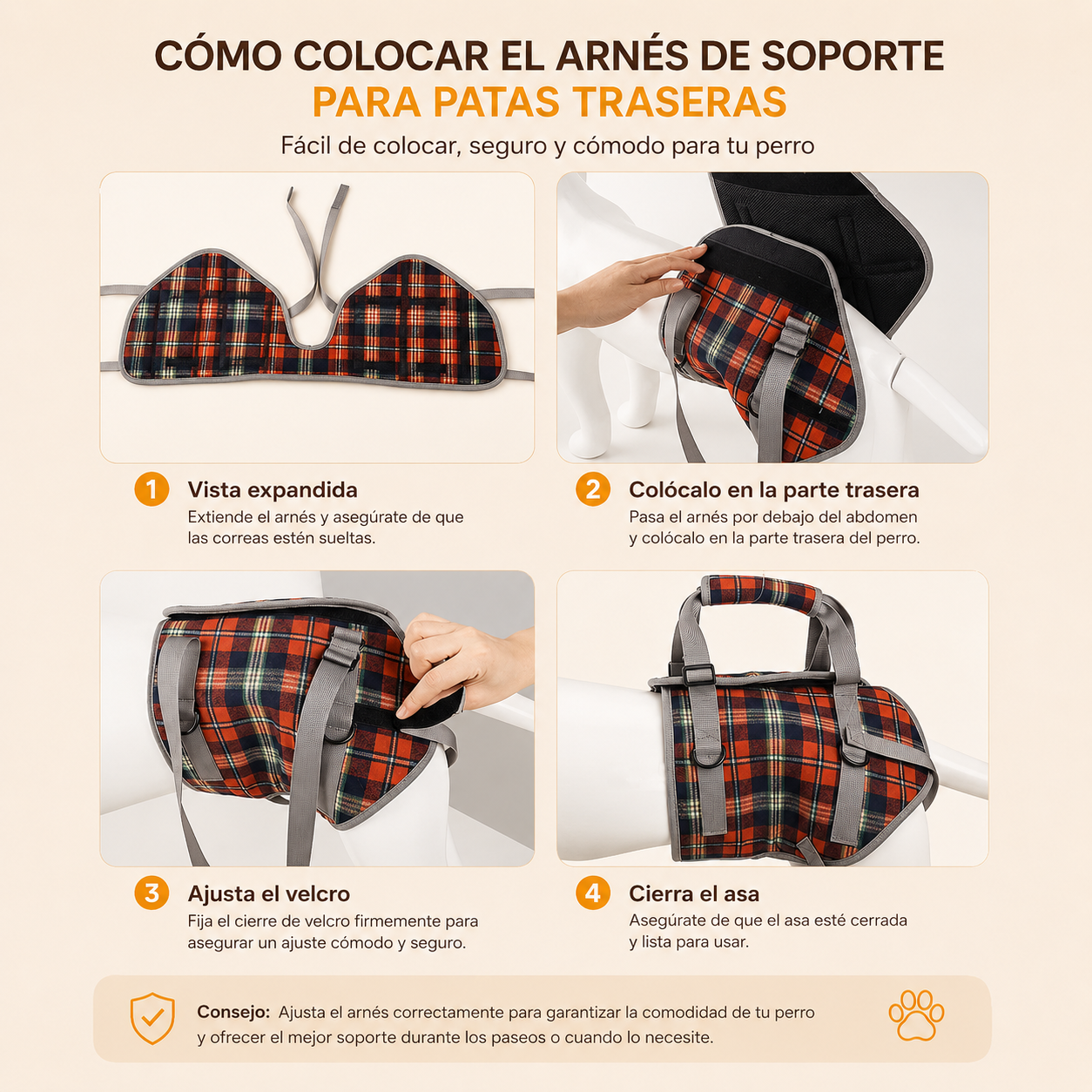 CÓMO COLOCAR EL ARNÉS DE SOPORTE
PARA PATAS TRASERAS
Fácil de colocar, seguro y cómodo para tu perro

1 Vista expandida
Extiende el arnés y asegúrate de que las correas estén sueltas.

2 Colócalo en la parte trasera
Pasa el arnés por debajo del abdomen y colócalo en la parte trasera del perro.

3 Ajusta el velcro
Fija el cierre de velcro firmemente para asegurar un ajuste cómodo y seguro.

4 Cierra el asa
Asegúrate de que el asa esté cerrada y lista para usar.

Consejo: Ajusta el arnés correctamente para garantizar la comodidad de tu perro y ofrecer el mejor soporte durante los paseos o cuando lo necesite.